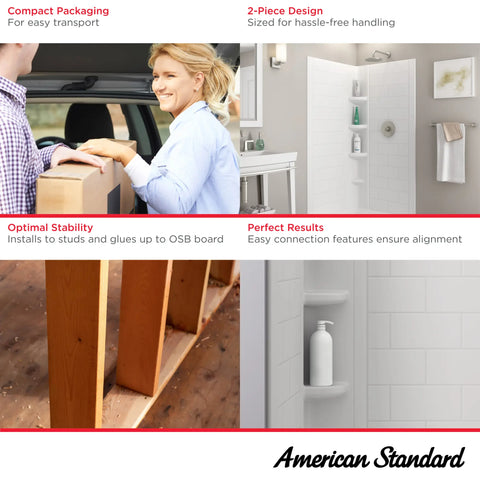 Compact Packaging
For easy transport

2-Piece Design
Sized for hassle-free handling

Optimal Stability
Installs to studs and glues up to OSB board

Perfect Results
Easy connection features ensure alignment

American Standard