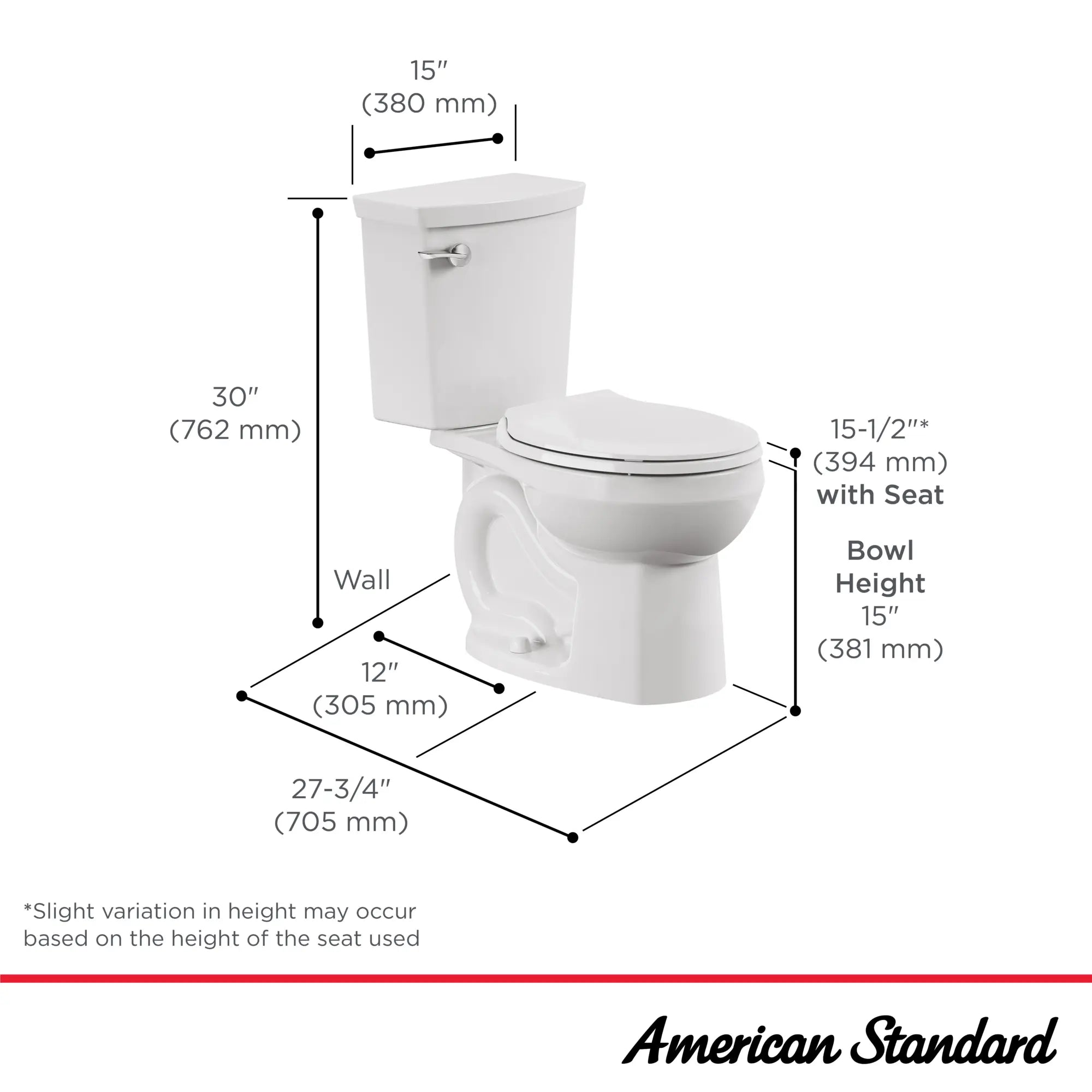 15″
(380 mm)

30″
(762 mm)

15-1/2″*
(394 mm)
with Seat

Bowl
Height
15″
(381 mm)

Wall

12″
(305 mm)

27-3/4″
(705 mm)

*Slight variation in height may occur based on the height of the seat used

American Standard